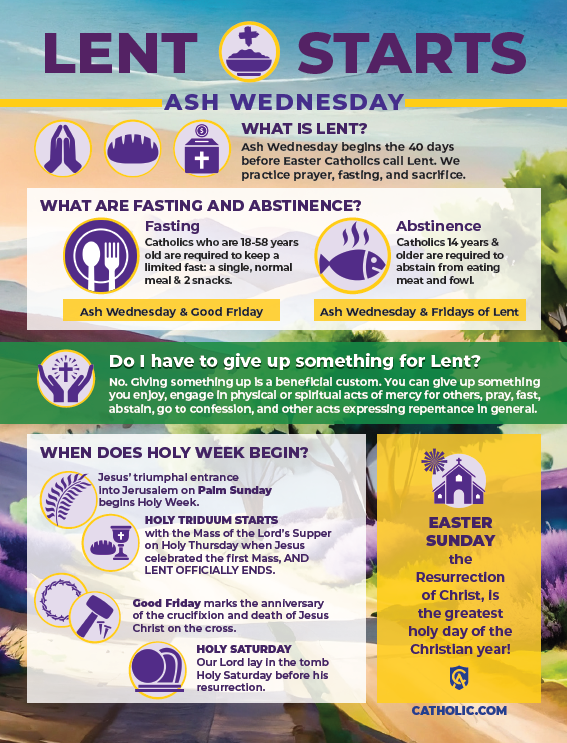 LENT STARTS

ASH WEDNESDAY

WHAT IS LENT?
Ash Wednesday begins the 40 days before Easter Catholics call Lent. We practice prayer, fasting, and sacrifice.

WHAT ARE FASTING AND ABSTINENCE?

Fasting
Catholics who are 18-58 years old are required to keep a limited fast: a single, normal meal & 2 snacks.

Ash Wednesday & Good Friday

Abstinence
Catholics 14 years & older are required to abstain from eating meat and fowl.

Ash Wednesday & Fridays of Lent

Do I have to give up something for Lent?
No. Giving something up is a beneficial custom. You can give up something you enjoy, engage in physical or spiritual acts of mercy for others, pray, fast, abstain, go to confession, and other acts expressing repentance in general.

WHEN DOES HOLY WEEK BEGIN?

Jesus' triumphal entrance into Jerusalem on Palm Sunday begins Holy Week.

HOLY TRIDUUM STARTS with the Mass of the Lord's Supper on Holy Thursday when Jesus celebrated the first Mass, AND LENT OFFICIALLY ENDS.

Good Friday marks the anniversary of the crucifixion and death of Jesus Christ on the cross.

HOLY SATURDAY
Our Lord lay in the tomb Holy Saturday before his resurrection.

EASTER SUNDAY the Resurrection of Christ, is the greatest holy day of the Christian year!

CATHOLIC.COM